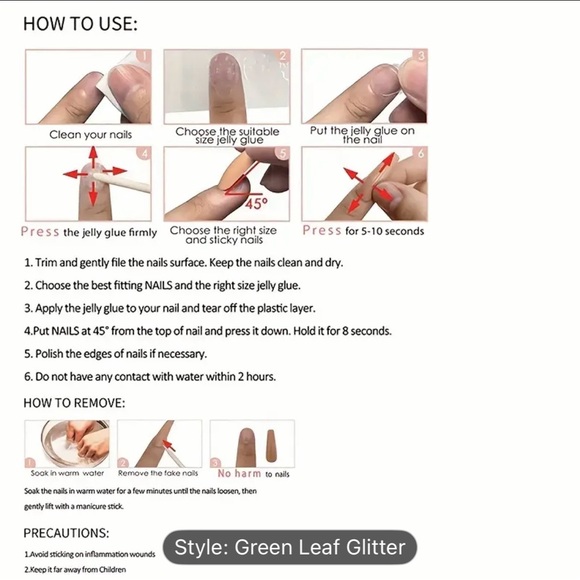 HOW TO USE:

1
Clean your nails

2
Choose the suitable size jelly glue

3
Put the jelly glue on the nail

4
Press the jelly glue firmly

5
45°
Choose the right size and sticky nails

6
Press for 5-10 seconds

1. Trim and gently file the nails surface. Keep the nails clean and dry.

2. Choose the best fitting NAILS and the right size jelly glue.

3. Apply the jelly glue to your nail and tear off the plastic layer.

4.Put NAILS at 45° from the top of nail and press it down. Hold it for 8 seconds.

5. Polish the edges of nails if necessary.

6. Do not have any contact with water within 2 hours.

HOW TO REMOVE:

1
Soak in warm water

2
Remove the fake nails

3
No harm to nails

Soak the nails in warm water for a few minutes until the nails loosen, then gently lift with a manicure stick.

PRECAUTIONS:

1.Avoid sticking on inflammation wounds

2.Keep it far away from Children

Style: Green Leaf Glitter